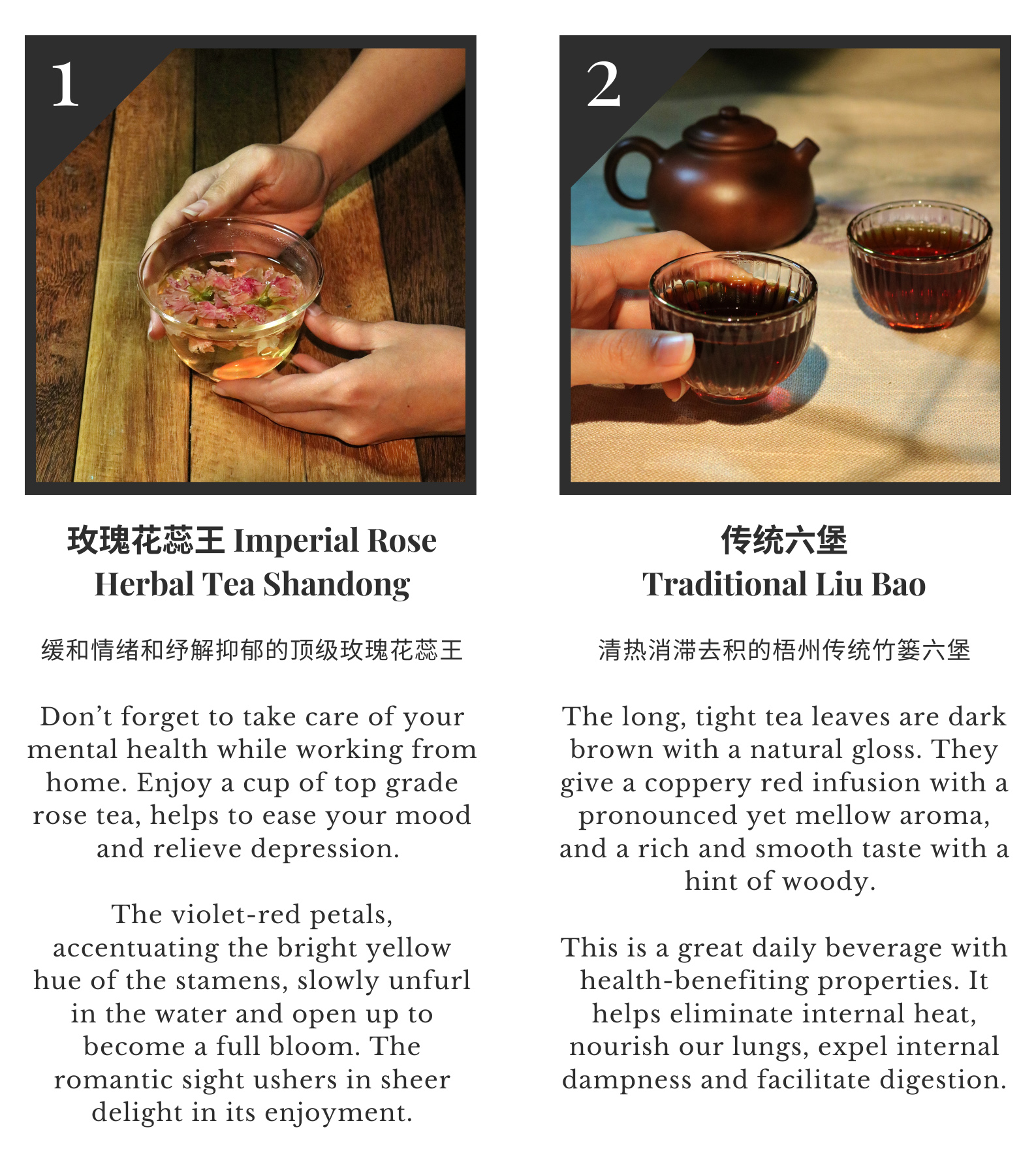 1

玫瑰花蕊王 Imperial Rose Herbal Tea Shandong

缓和情绪和纾解抑郁的顶级玫瑰花蕊王

Don't forget to take care of your mental health while working from home. Enjoy a cup of top grade rose tea, helps to ease your mood and relieve depression.

The violet-red petals, accentuating the bright yellow hue of the stamens, slowly unfurl in the water and open up to become a full bloom. The romantic sight ushers in sheer delight in its enjoyment.

2

传统六堡
Traditional Liu Bao

清热消滞去积的梧州传统竹篓六堡

The long, tight tea leaves are dark brown with a natural gloss. They give a coppery red infusion with a pronounced yet mellow aroma, and a rich and smooth taste with a hint of woody.

This is a great daily beverage with health-benefiting properties. It helps eliminate internal heat, nourish our lungs, expel internal dampness and facilitate digestion.